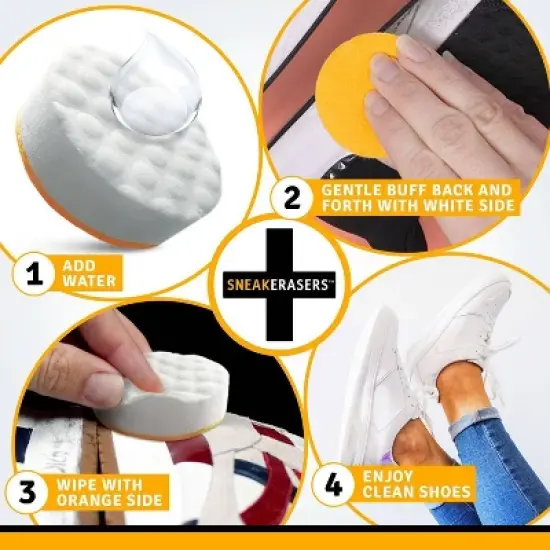 1 ADD WATER

2 GENTLE BUFF BACK AND FORTH WITH WHITE SIDE

SNEAKERASERS™

3 WIPE WITH ORANGE SIDE

4 ENJOY CLEAN SHOES