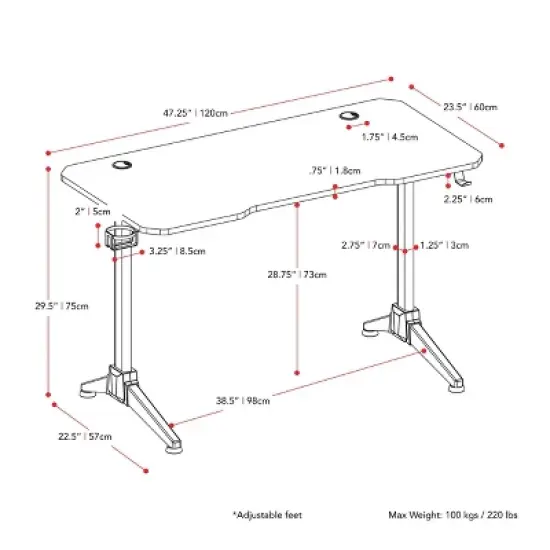 47.25" | 120cm

23.5" | 60cm

1.75" | 4.5cm

.75" | 1.8cm

2.25" | 6cm

2" | 5cm

3.25" | 8.5cm

2.75" | 7cm

1.25" | 3cm

28.75" | 73cm

29.5" | 75cm

38.5" | 98cm

22.5" | 57cm

*Adjustable feet

Max Weight: 100 kgs / 220 lbs