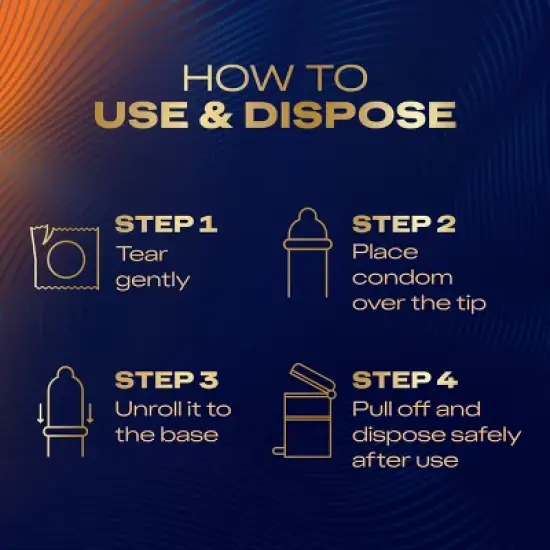 HOW TO
USE & DISPOSE

STEP 1
Tear gently

STEP 2
Place condom over the tip

STEP 3
Unroll it to the base

STEP 4
Pull off and dispose safely after use