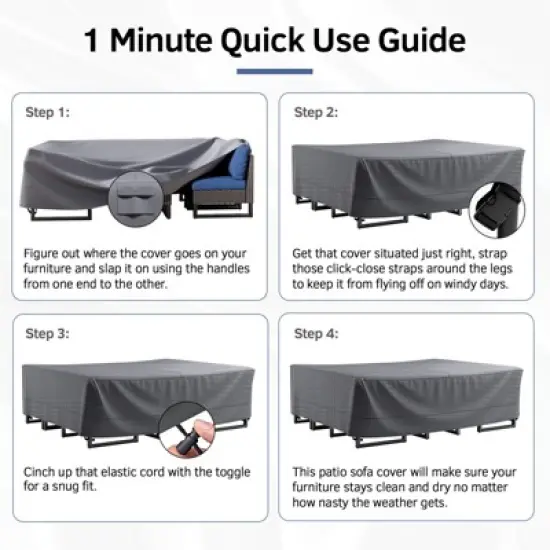 1 Minute Quick Use Guide

Step 1:

Figure out where the cover goes on your furniture and slap it on using the handles from one end to the other.

Step 2:

Get that cover situated just right, strap those click-close straps around the legs to keep it from flying off on windy days.

Step 3:

Cinch up that elastic cord with the toggle for a snug fit.

Step 4:

This patio sofa cover will make sure your furniture stays clean and dry no matter how nasty the weather gets.