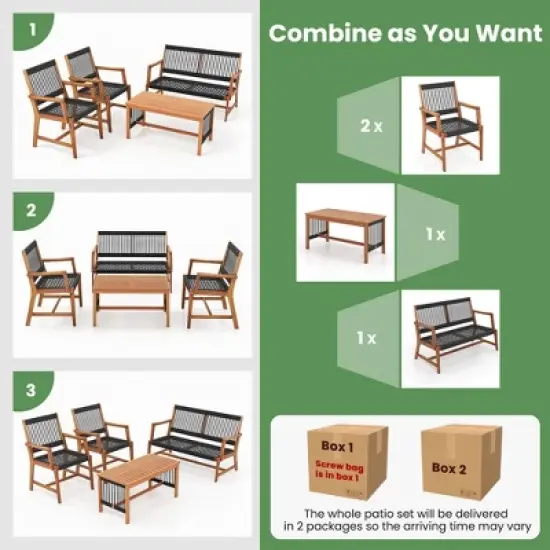 1

2

3

Combine as You Want

2 x

1 x

1 x

Box 1

Screw bag is in box 1

Box 2

The whole patio set will be delivered in 2 packages so the arriving time may vary