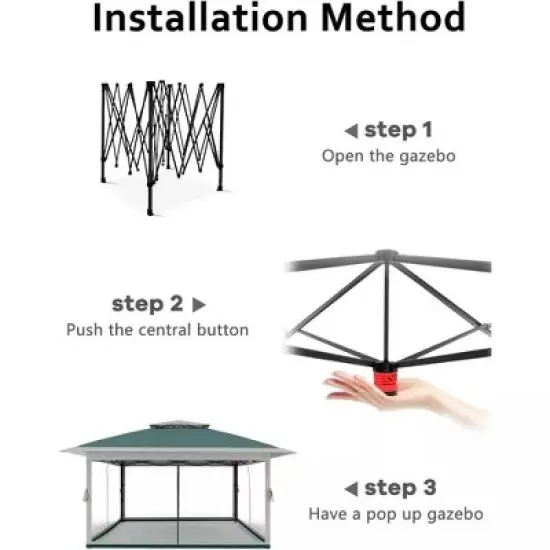 Installation Method

◀ step 1
Open the gazebo

step 2 ▶
Push the central button

◀ step 3
Have a pop up gazebo