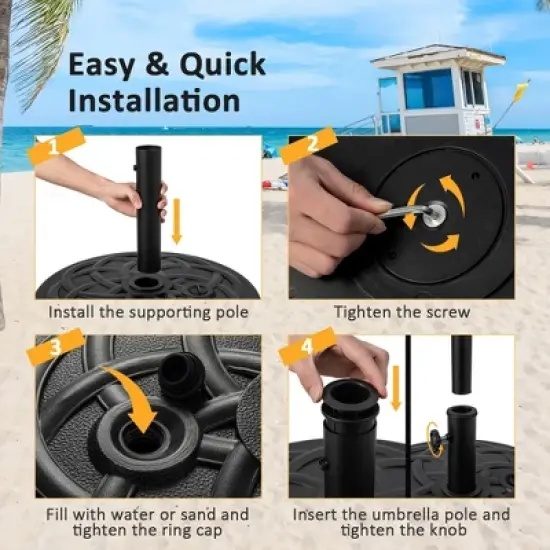 Easy & Quick Installation

1

Install the supporting pole

2

Tighten the screw

3

Fill with water or sand and tighten the ring cap

4

Insert the umbrella pole and tighten the knob