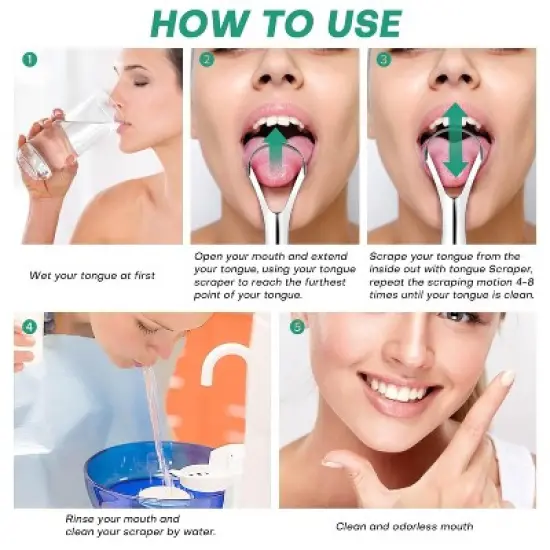 HOW TO USE

1

Wet your tongue at first

2

Open your mouth and extend your tongue, using your tongue scraper to reach the furthest point of your tongue.

3

Scrape your tongue from the inside out with tongue Scraper, repeat the scraping motion 4-8 times until your tongue is clean.

4

Rinse your mouth and clean your scraper by water.

5

Clean and odorless mouth