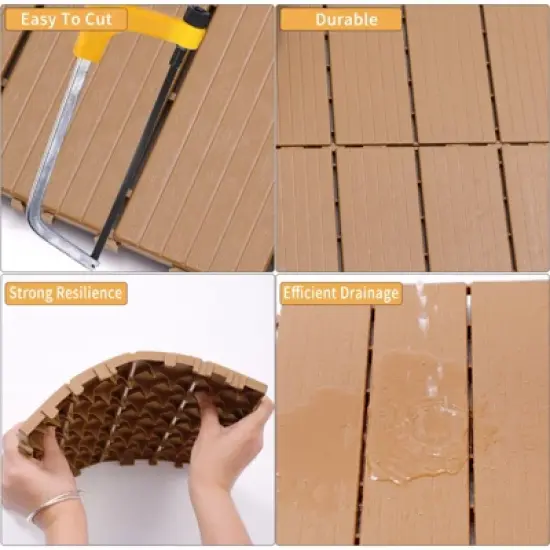 Easy To Cut

Durable

Strong Resilience

Efficient Drainage