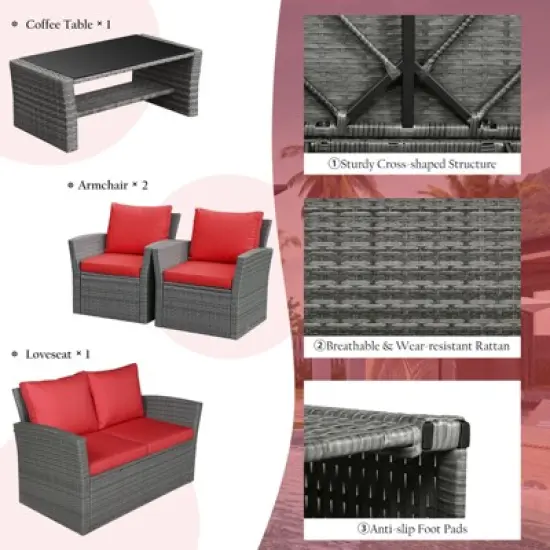 • Coffee Table × 1

• Armchair × 2

• Loveseat × 1

①Sturdy Cross-shaped Structure

②Breathable & Wear-resistant Rattan

③Anti-slip Foot Pads