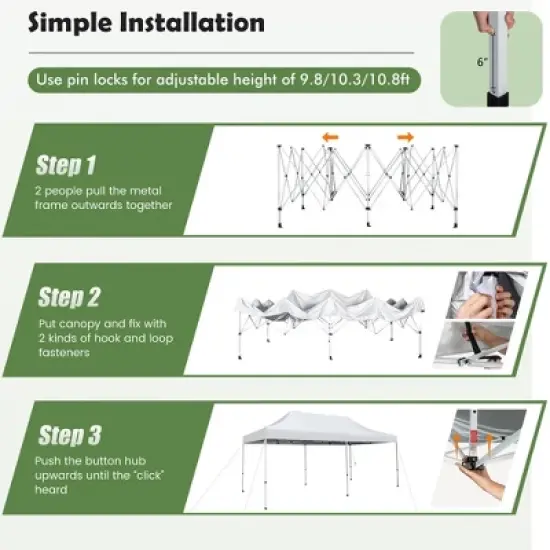 Simple Installation

Use pin locks for adjustable height of 9.8/10.3/10.8ft

6"

Step 1

2 people pull the metal frame outwards together

Step 2

Put canopy and fix with 2 kinds of hook and loop fasteners

Step 3

Push the button hub upwards until the "click" heard