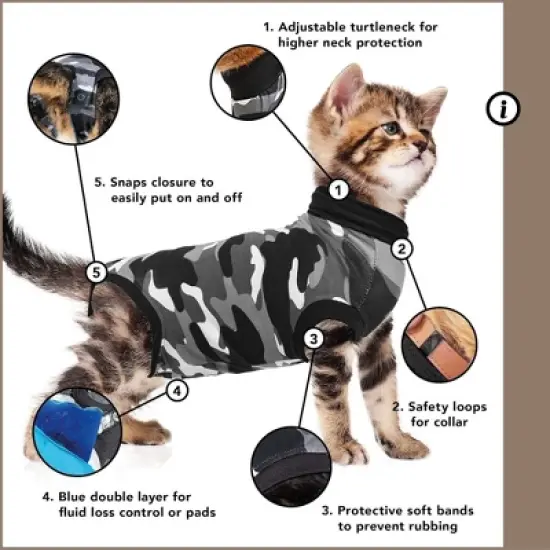 1. Adjustable turtleneck for higher neck protection

i

5. Snaps closure to easily put on and off

1

2

5

3

4

2. Safety loops for collar

4. Blue double layer for fluid loss control or pads

3. Protective soft bands to prevent rubbing