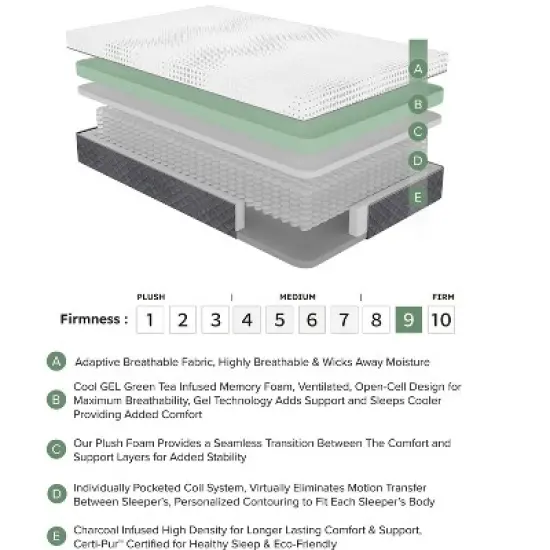 A
B
C
D
E

PLUSH | MEDIUM | FIRM

Firmness : 1 2 3 4 5 6 7 8 9 10

A Adaptive Breathable Fabric, Highly Breathable & Wicks Away Moisture

B Cool GEL Green Tea Infused Memory Foam, Ventilated, Open-Cell Design for Maximum Breathability, Gel Technology Adds Support and Sleeps Cooler Providing Added Comfort

C Our Plush Foam Provides a Seamless Transition Between The Comfort and Support Layers for Added Stability

D Individually Pocketed Coil System, Virtually Eliminates Motion Transfer Between Sleeper's, Personalized Contouring to Fit Each Sleeper's Body

E Charcoal Infused High Density for Longer Lasting Comfort & Support, Certi-Pur™ Certified for Healthy Sleep & Eco-Friendly