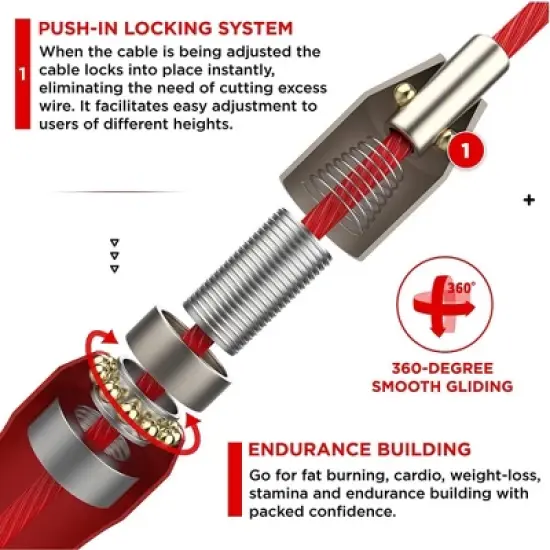 1

PUSH-IN LOCKING SYSTEM

When the cable is being adjusted the cable locks into place instantly, eliminating the need of cutting excess wire. It facilitates easy adjustment to users of different heights.

1

+

360°

360-DEGREE SMOOTH GLIDING

ENDURANCE BUILDING

Go for fat burning, cardio, weight-loss, stamina and endurance building with packed confidence.