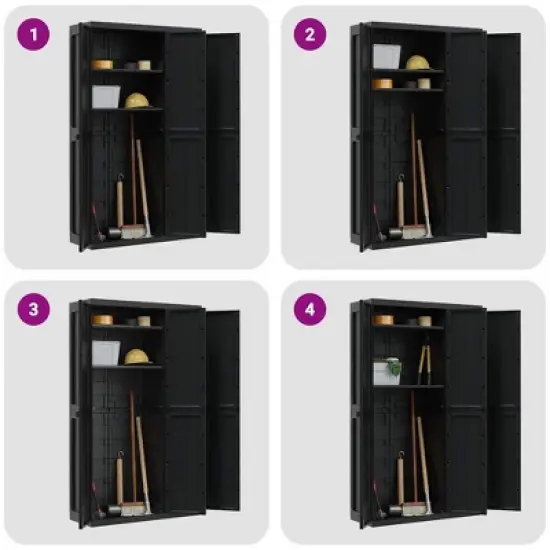 1

2

3

4