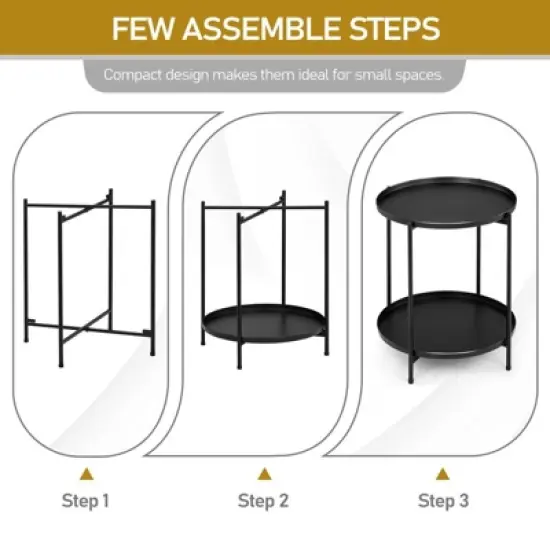 FEW ASSEMBLE STEPS

Compact design makes them ideal for small spaces.

Step 1

Step 2

Step 3