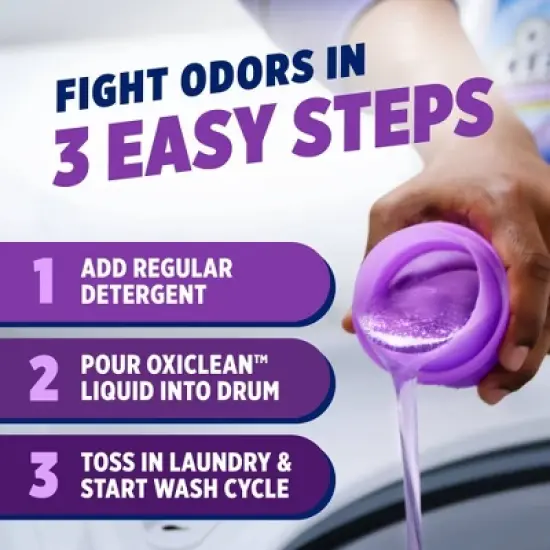 FIGHT ODORS IN
3 EASY STEPS

1 ADD REGULAR DETERGENT

2 POUR OXICLEAN™ LIQUID INTO DRUM

3 TOSS IN LAUNDRY & START WASH CYCLE