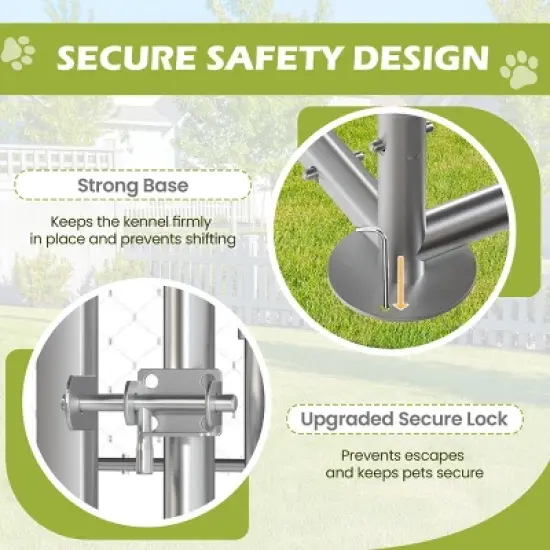 SECURE SAFETY DESIGN

Strong Base

Keeps the kennel firmly in place and prevents shifting

Upgraded Secure Lock

Prevents escapes and keeps pets secure