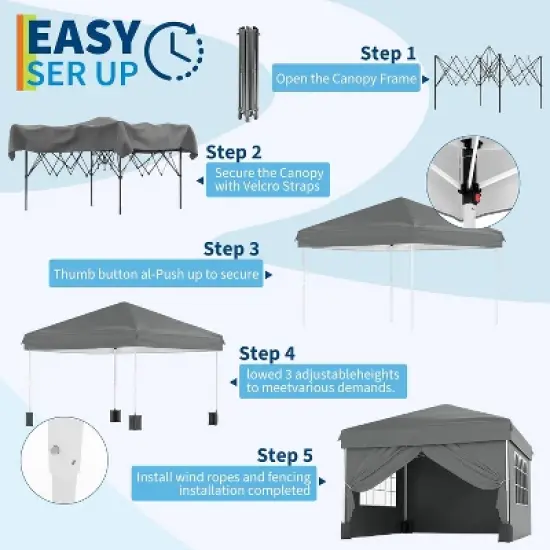 EASY SER UP

Step 1
Open the Canopy Frame

Step 2
Secure the Canopy with Velcro Straps

Step 3
Thumb button al-Push up to secure

Step 4
lowed 3 adjustableheights to meetvarious demands.

Step 5
Install wind ropes and fencing installation completed