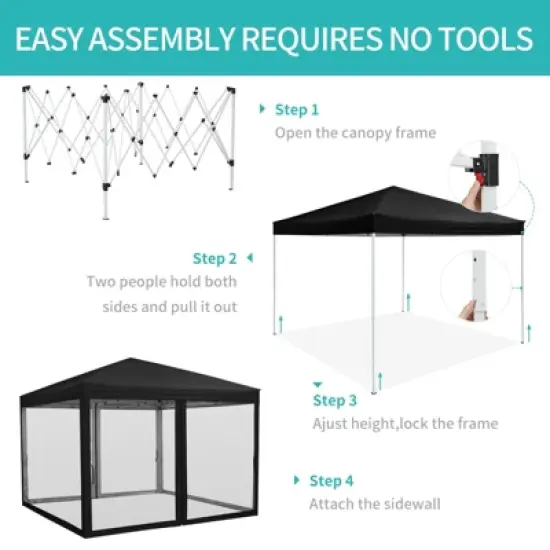 EASY ASSEMBLY REQUIRES NO TOOLS

Step 1
Open the canopy frame

Step 2
Two people hold both sides and pull it out

Step 3
Ajust height,lock the frame

Step 4
Attach the sidewall