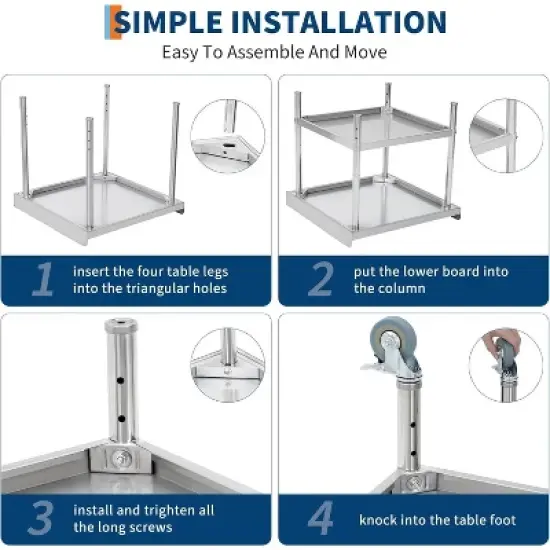 SIMPLE INSTALLATION

Easy To Assemble And Move

1 insert the four table legs into the triangular holes

2 put the lower board into the column

3 install and trighten all the long screws

4 knock into the table foot