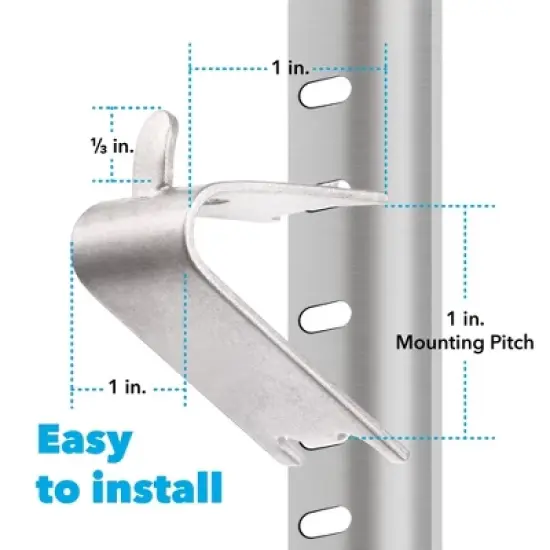 1 in.

⅓ in.

1 in.
Mounting Pitch

1 in.

Easy
to install