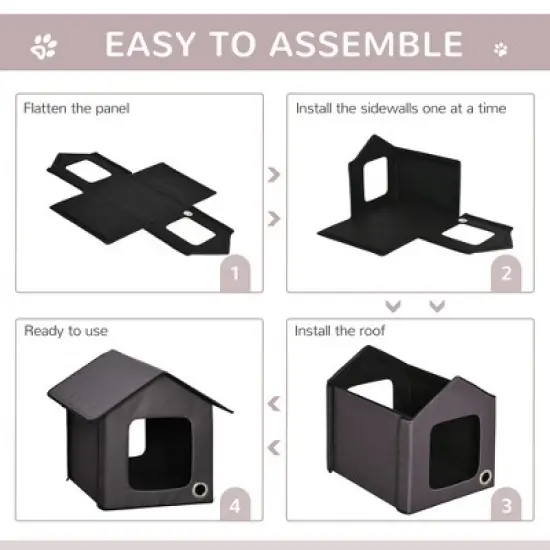 EASY TO ASSEMBLE

Flatten the panel

1

Install the sidewalls one at a time

2

Ready to use

4

Install the roof

3