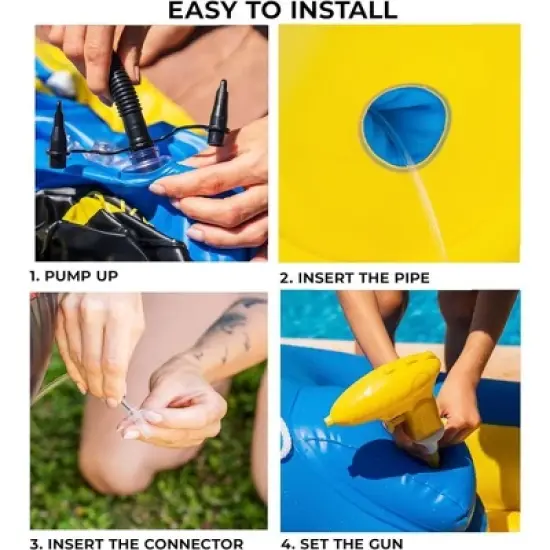 EASY TO INSTALL

1. PUMP UP

2. INSERT THE PIPE

3. INSERT THE CONNECTOR

4. SET THE GUN