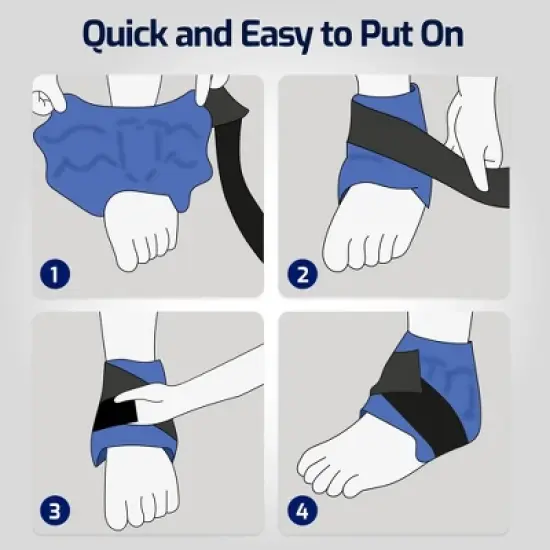 Quick and Easy to Put On

1

2

3

4