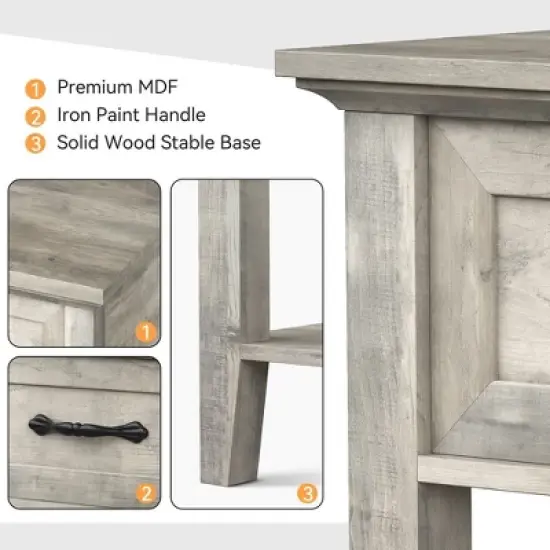 1 Premium MDF
2 Iron Paint Handle
3 Solid Wood Stable Base

1

2

3