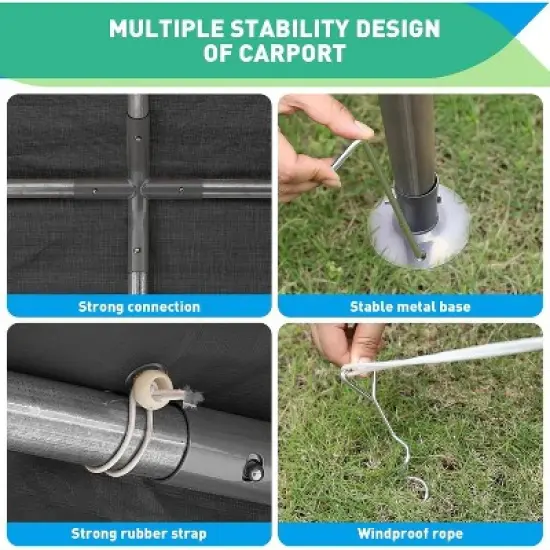 MULTIPLE STABILITY DESIGN OF CARPORT

Strong connection

Stable metal base

Strong rubber strap

Windproof rope