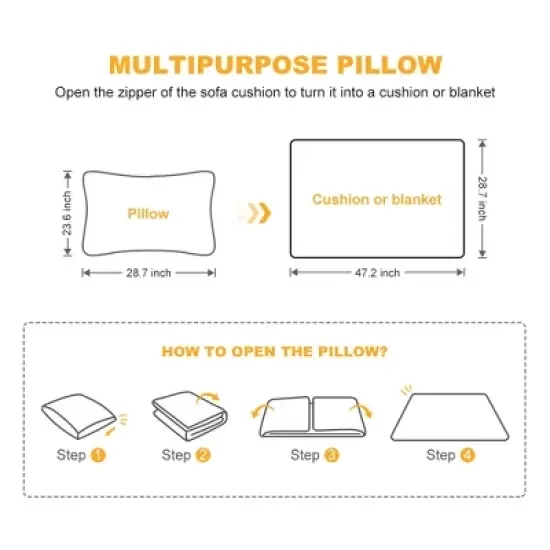 MULTIPURPOSE PILLOW

Open the zipper of the sofa cushion to turn it into a cushion or blanket

23.6 inch

Pillow

28.7 inch

Cushion or blanket

28.7 inch

47.2 inch

HOW TO OPEN THE PILLOW?

Step 1

Step 2

Step 3

Step 4