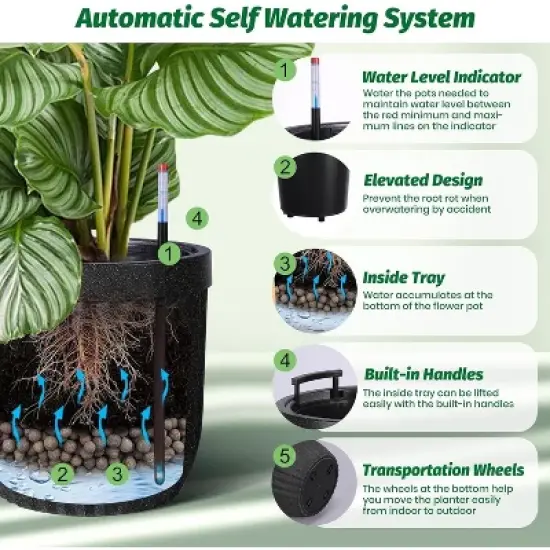 Automatic Self Watering System

4

1

2

3

1

Water Level Indicator

Water the pots needed to maintain water level between the red minimum and maximum lines on the indicator

2

Elevated Design

Prevent the root rot when overwatering by accident

3

Inside Tray

Water accumulates at the bottom of the flower pot

4

Built-in Handles

The inside tray can be lifted easily with the built-in handles

5

Transportation Wheels

The wheels at the bottom help you move the planter easily from indoor to outdoor