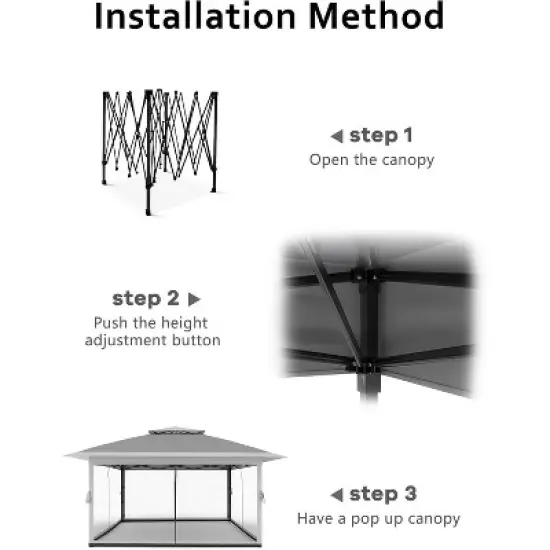 Installation Method

◀ step 1
Open the canopy

step 2 ▶
Push the height adjustment button

◀ step 3
Have a pop up canopy