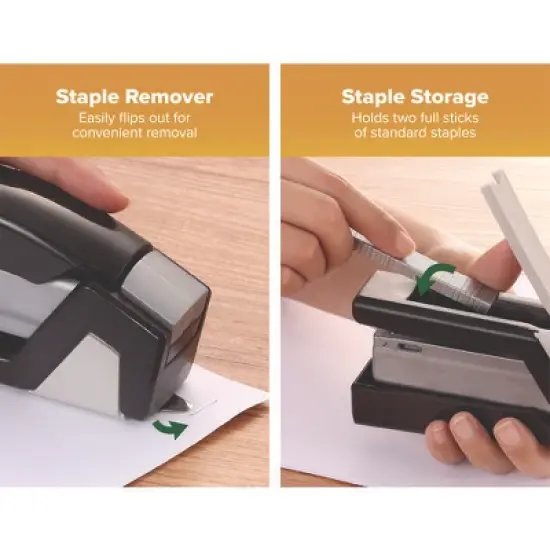 Staple Remover
Easily flips out for convenient removal

Staple Storage
Holds two full sticks of standard staples