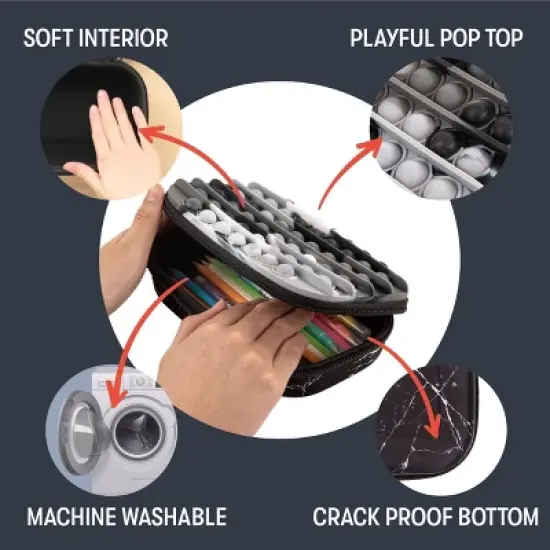 SOFT INTERIOR

PLAYFUL POP TOP

MACHINE WASHABLE

CRACK PROOF BOTTOM