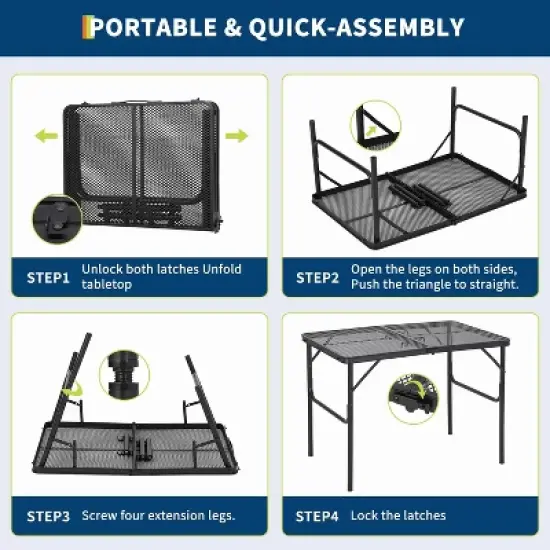 PORTABLE & QUICK-ASSEMBLY

STEP1 Unlock both latches Unfold tabletop

STEP2 Open the legs on both sides, Push the triangle to straight.

STEP3 Screw four extension legs.

STEP4 Lock the latches