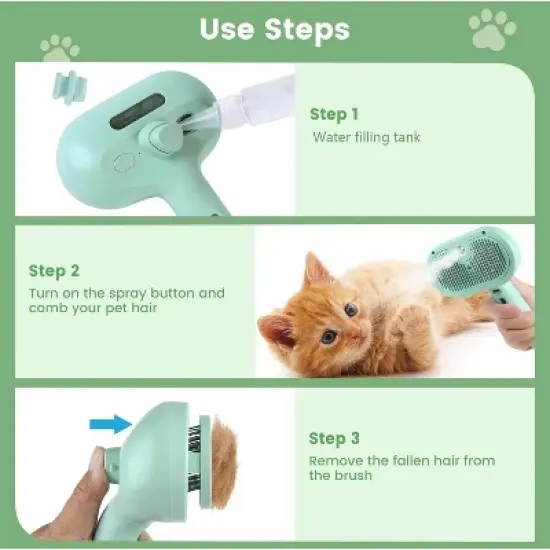 Use Steps

Step 1
Water filling tank

Step 2
Turn on the spray button and comb your pet hair

Step 3
Remove the fallen hair from the brush