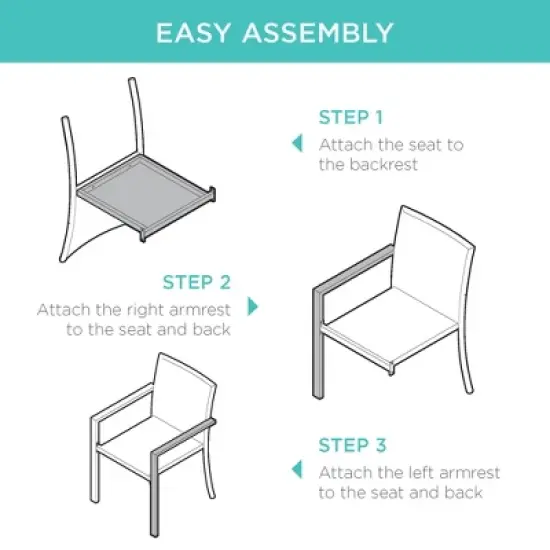 EASY ASSEMBLY

STEP 1
Attach the seat to the backrest

STEP 2
Attach the right armrest to the seat and back

STEP 3
Attach the left armrest to the seat and back