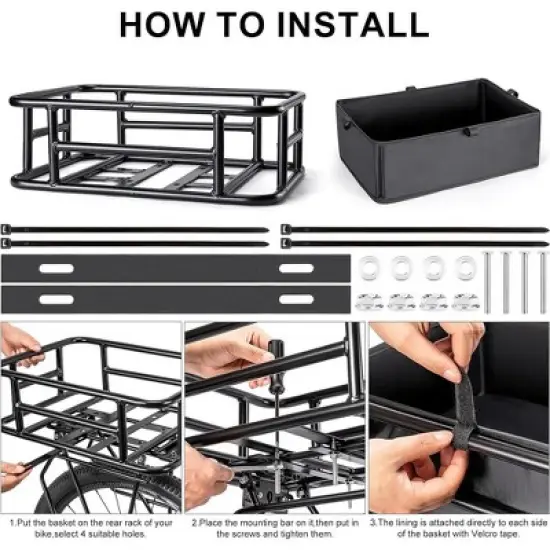 HOW TO INSTALL

1.Put the basket on the rear rack of your bike,select 4 suitable holes.

2.Place the mounting bar on it,then put in the screws and tighten them.

3.The lining is attached directly to each side of the basket with Velcro tape.