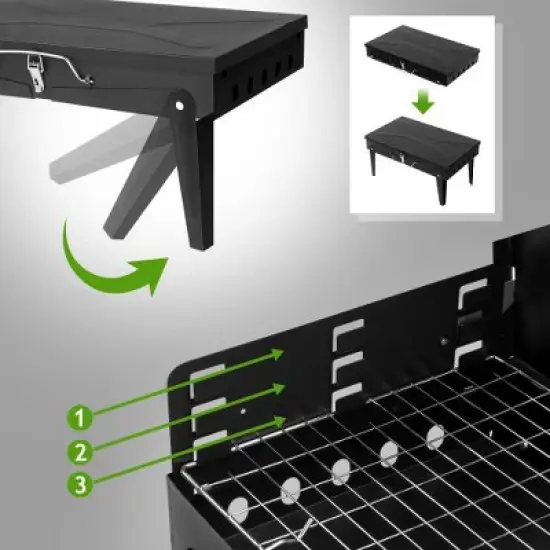 1
2
3