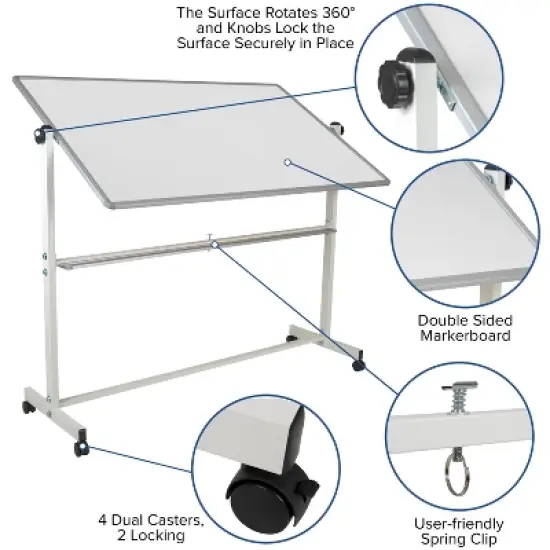 The Surface Rotates 360°
and Knobs Lock the
Surface Securely in Place

Double Sided
Markerboard

4 Dual Casters,
2 Locking

User-friendly
Spring Clip