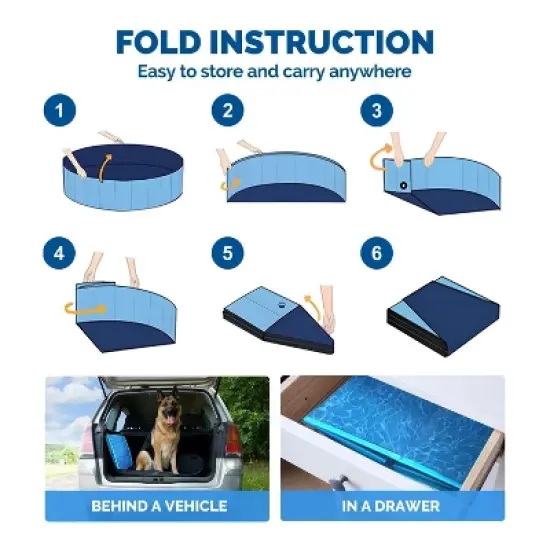 FOLD INSTRUCTION
Easy to store and carry anywhere

1
2
3
4
5
6

BEHIND A VEHICLE
IN A DRAWER