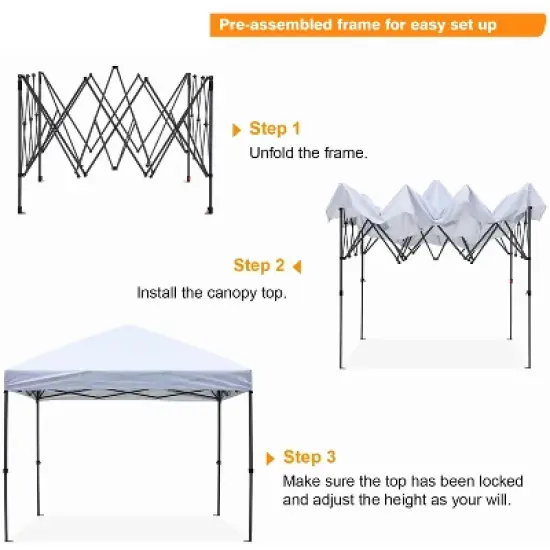 Pre-assembled frame for easy set up

Step 1
Unfold the frame.

Step 2
Install the canopy top.

Step 3
Make sure the top has been locked and adjust the height as your will.