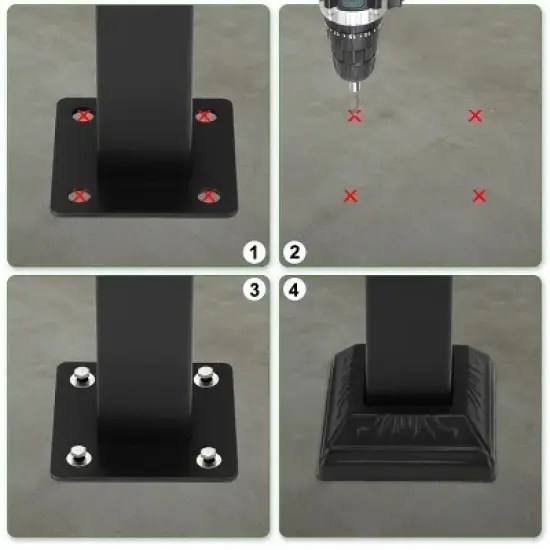 1
2
3
4