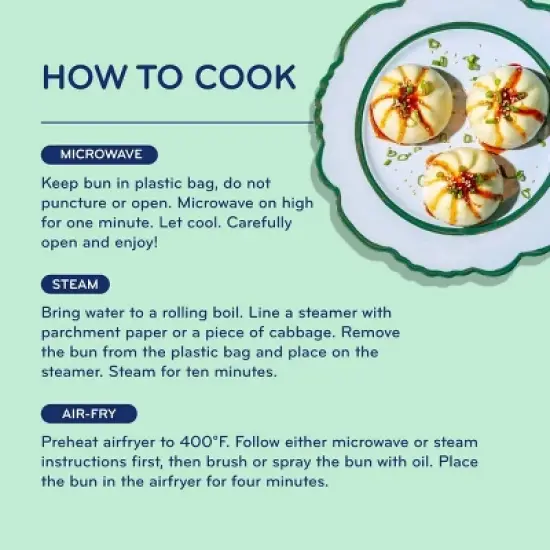 HOW TO COOK

MICROWAVE

Keep bun in plastic bag, do not puncture or open. Microwave on high for one minute. Let cool. Carefully open and enjoy!

STEAM

Bring water to a rolling boil. Line a steamer with parchment paper or a piece of cabbage. Remove the bun from the plastic bag and place on the steamer. Steam for ten minutes.

AIR-FRY

Preheat airfryer to 400°F. Follow either microwave or steam instructions first, then brush or spray the bun with oil. Place the bun in the airfryer for four minutes.