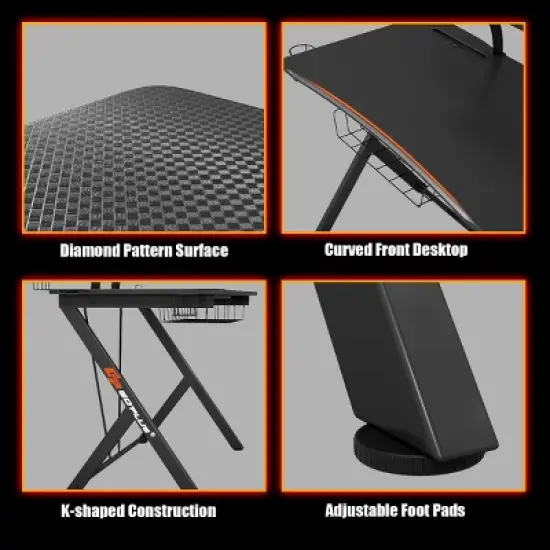 Diamond Pattern Surface

Curved Front Desktop

GOPLUS

K-shaped Construction

Adjustable Foot Pads