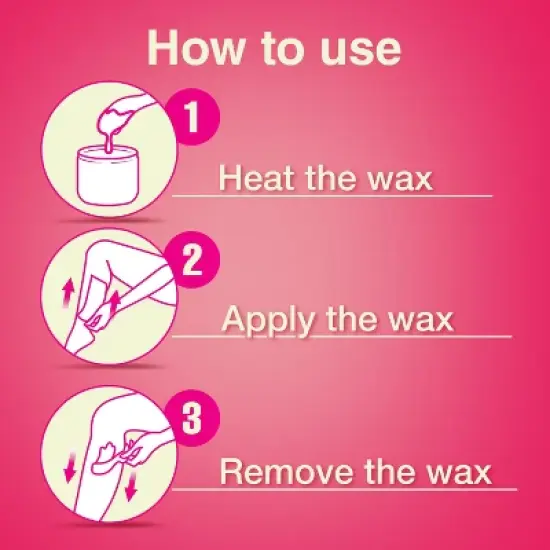 How to use

1

Heat the wax

2

Apply the wax

3

Remove the wax