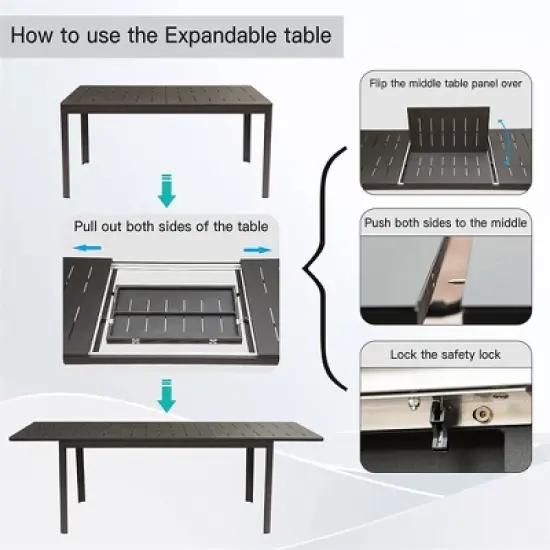 How to use the Expandable table

Pull out both sides of the table

Flip the middle table panel over

Push both sides to the middle

Lock the safety lock