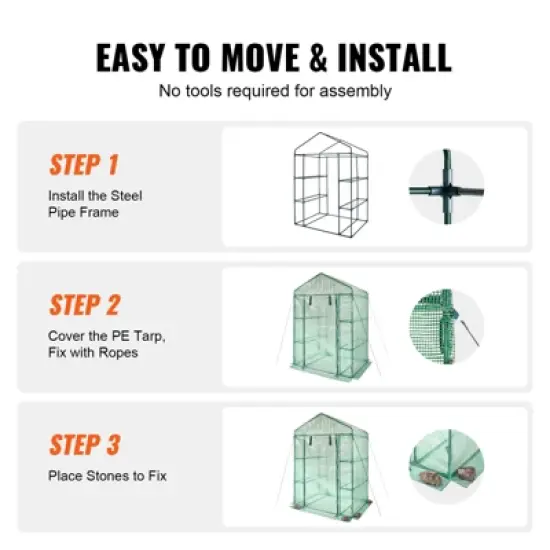 EASY TO MOVE & INSTALL
No tools required for assembly

STEP 1
Install the Steel Pipe Frame

STEP 2
Cover the PE Tarp, Fix with Ropes

STEP 3
Place Stones to Fix