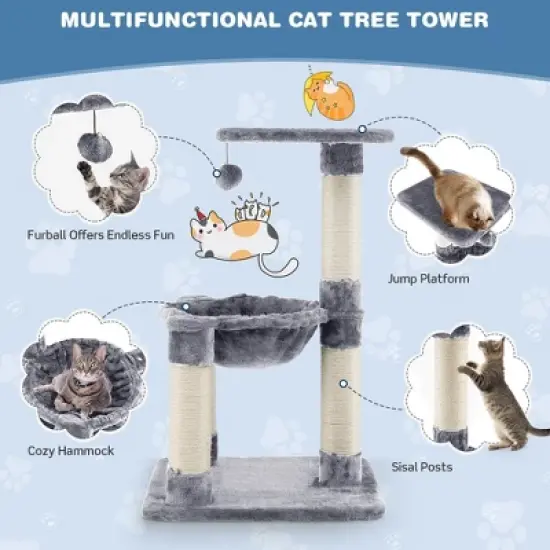 MULTIFUNCTIONAL CAT TREE TOWER

Furball Offers Endless Fun

Jump Platform

Cozy Hammock

Sisal Posts