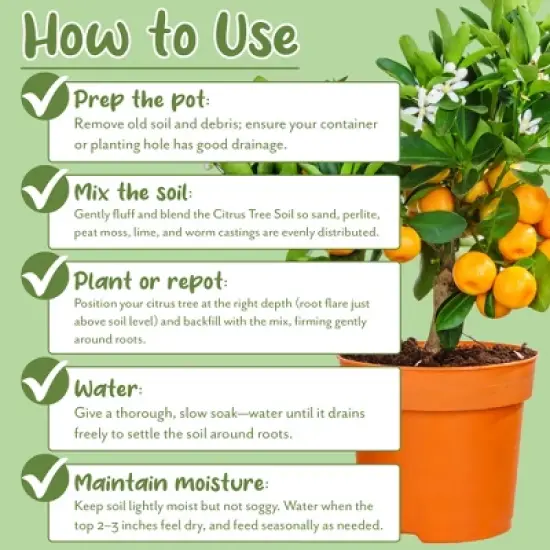 How to Use

Prep the pot:
Remove old soil and debris; ensure your container or planting hole has good drainage.

Mix the soil:
Gently fluff and blend the Citrus Tree Soil so sand, perlite, peat moss, lime, and worm castings are evenly distributed.

Plant or repot:
Position your citrus tree at the right depth (root flare just above soil level) and backfill with the mix, firming gently around roots.

Water:
Give a thorough, slow soak—water until it drains freely to settle the soil around roots.

Maintain moisture:
Keep soil lightly moist but not soggy. Water when the top 2–3 inches feel dry, and feed seasonally as needed.