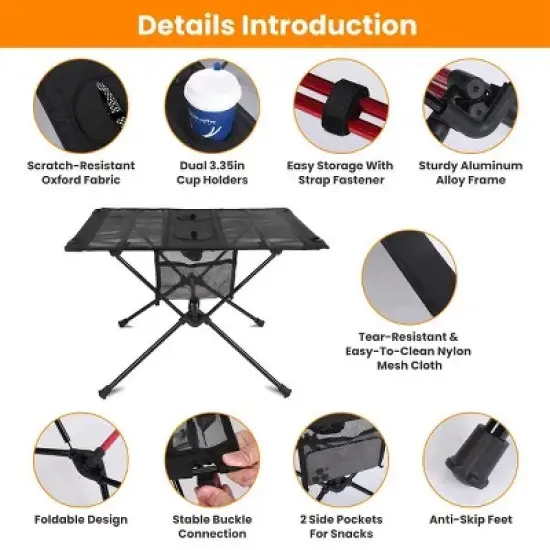 Details Introduction

Scratch-Resistant Oxford Fabric

Dual 3.35in Cup Holders

Easy Storage With Strap Fastener

Sturdy Aluminum Alloy Frame

Tear-Resistant & Easy-To-Clean Nylon Mesh Cloth

Foldable Design

Stable Buckle Connection

2 Side Pockets For Snacks

Anti-Skip Feet