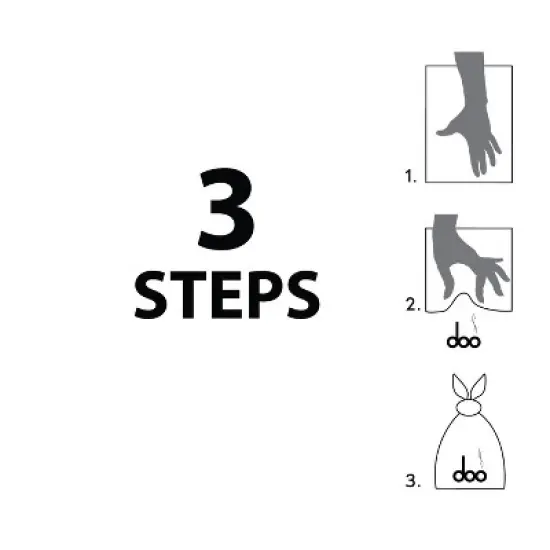 3
STEPS

1.

2.
doo

3.
doo